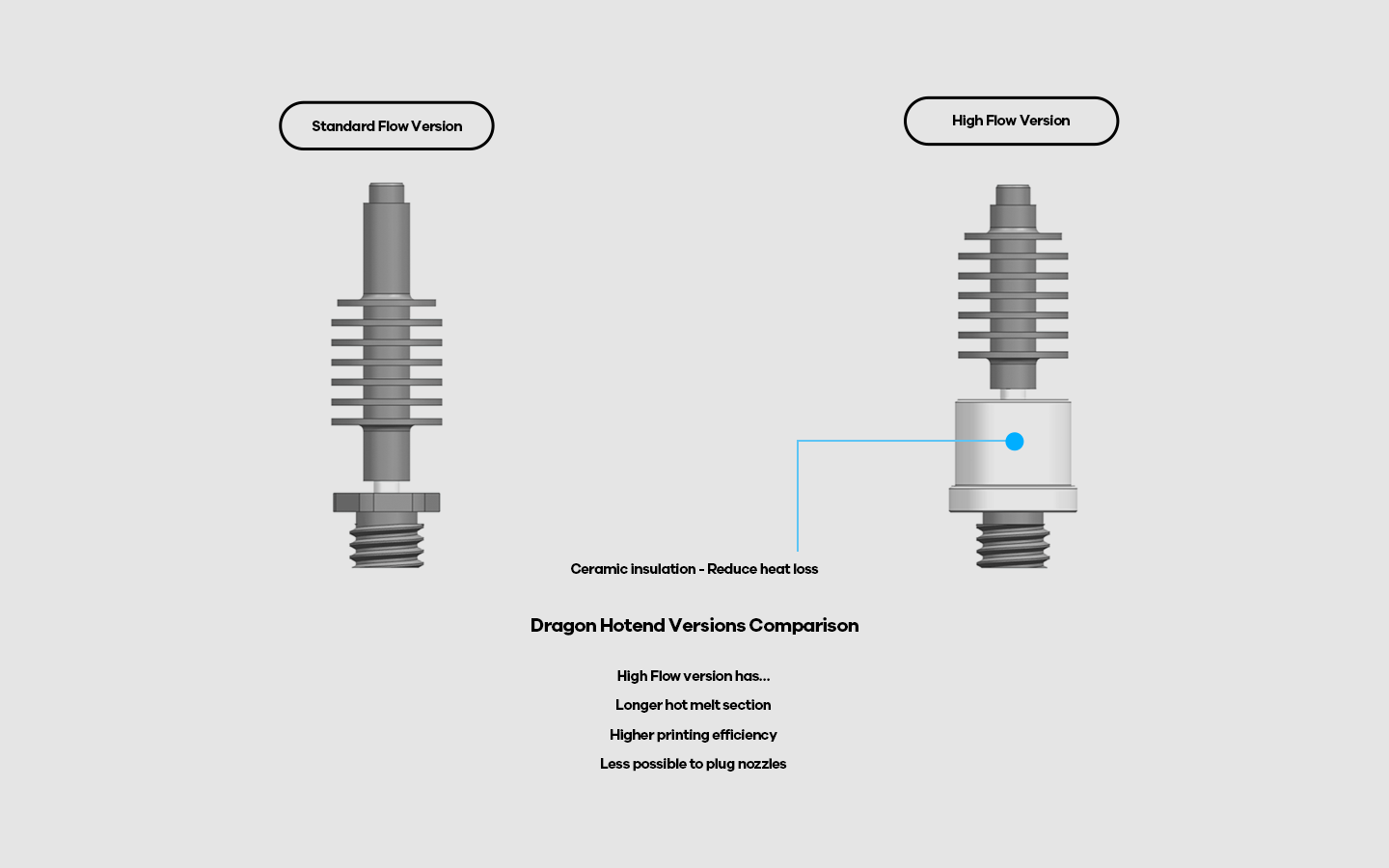 Standard Flow Version

High Flow Version

Ceramic insulation - Reduce heat loss

Dragon Hotend Versions Comparison

High Flow version has...

Longer hot melt section

Higher printing efficiency

Less possible to plug nozzles